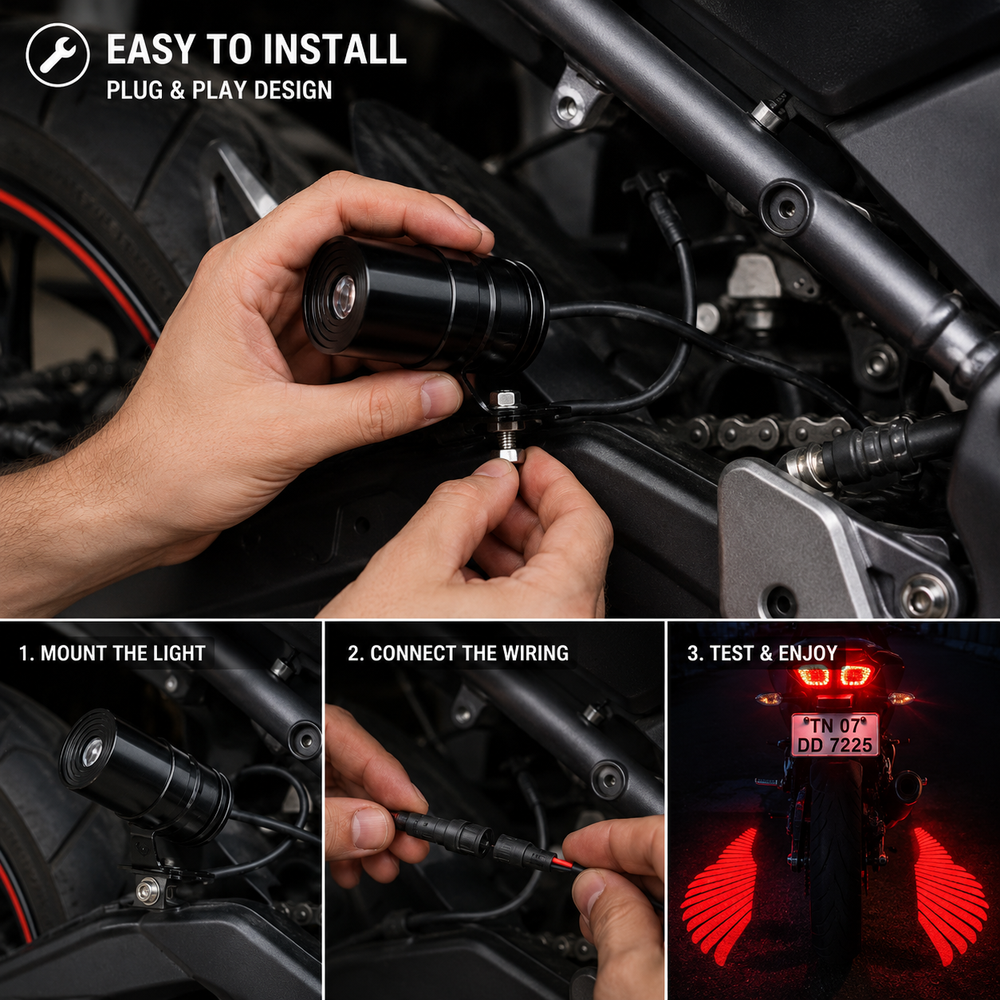 EASY TO INSTALL
PLUG & PLAY DESIGN

1. MOUNT THE LIGHT

2. CONNECT THE WIRING

3. TEST & ENJOY

TN 07
DD 7225