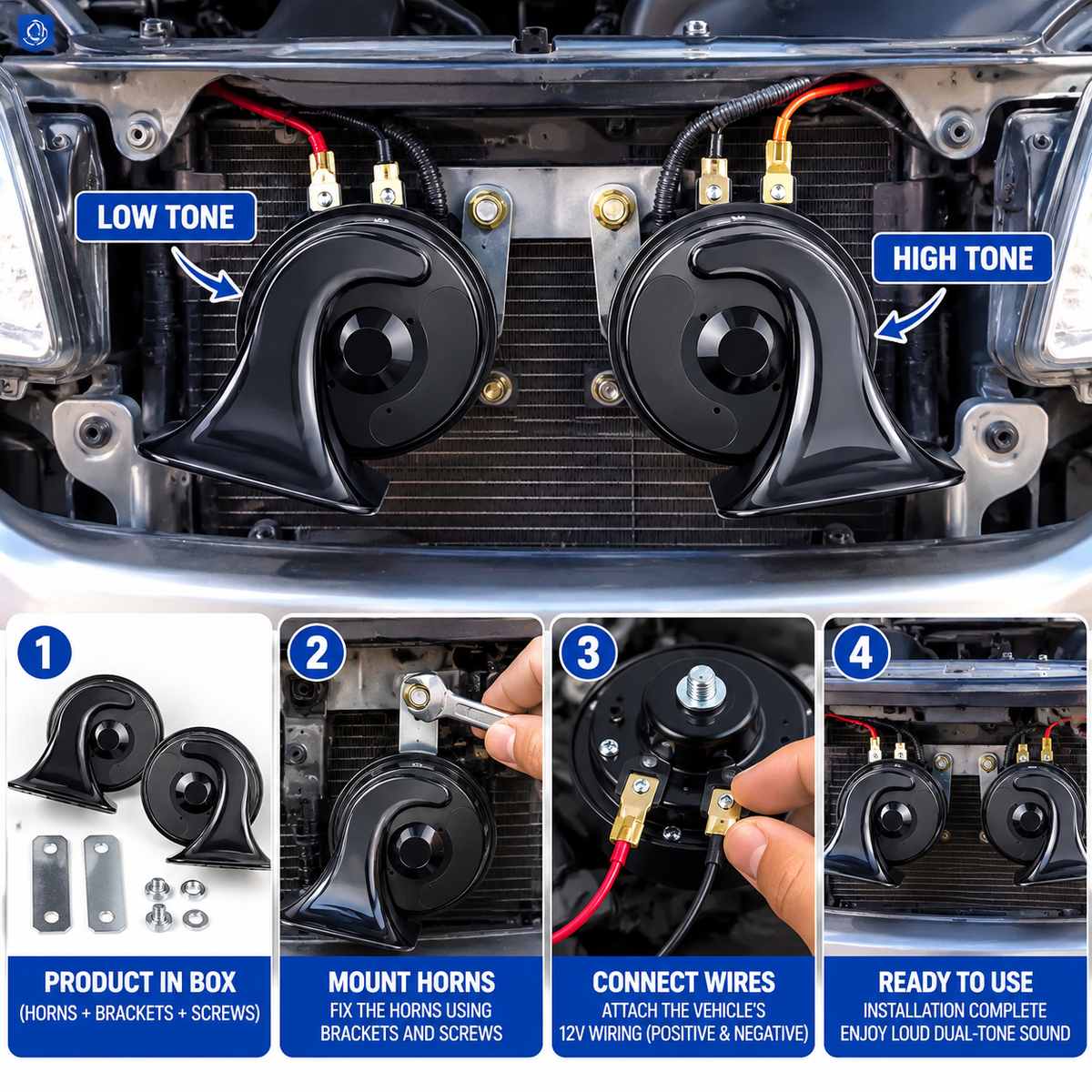 LOW TONE

HIGH TONE

1

PRODUCT IN BOX
(HORNS + BRACKETS + SCREWS)

2

MOUNT HORNS
FIX THE HORNS USING
BRACKETS AND SCREWS

3

CONNECT WIRES
ATTACH THE VEHICLE'S
12V WIRING (POSITIVE & NEGATIVE)

4

READY TO USE
INSTALLATION COMPLETE
ENJOY LOUD DUAL-TONE SOUND